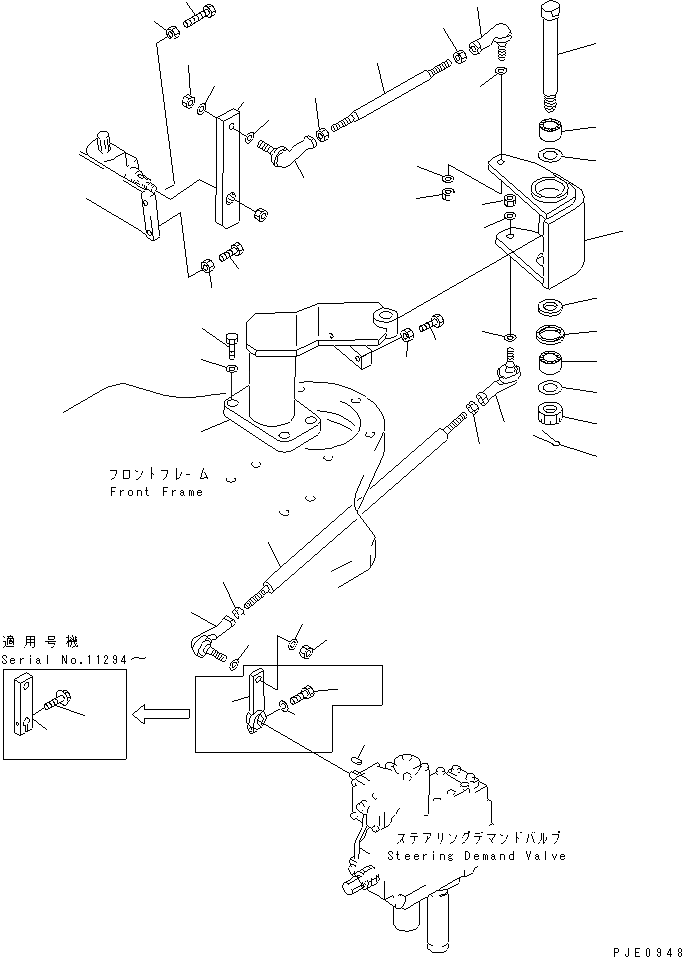 フロントフレーム
Front Frame

適用号機
Serial No.11294～

ステアリングデマンドバルブ
Steering Demand Valve

PJE0948