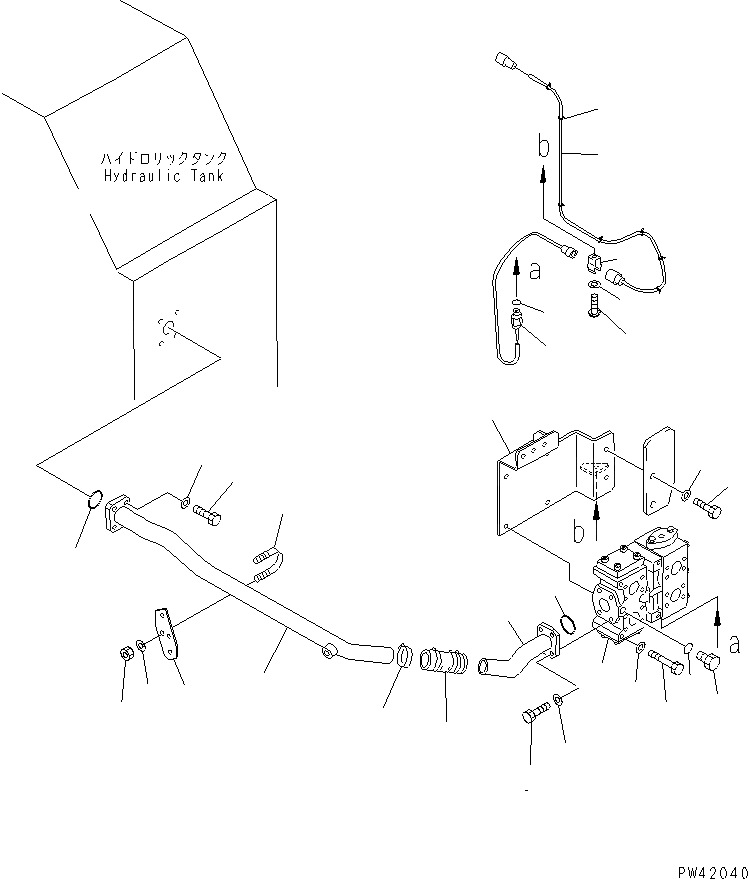 ハイドロリックタンク
Hydraulic Tank

b

a

b

a

PW42040