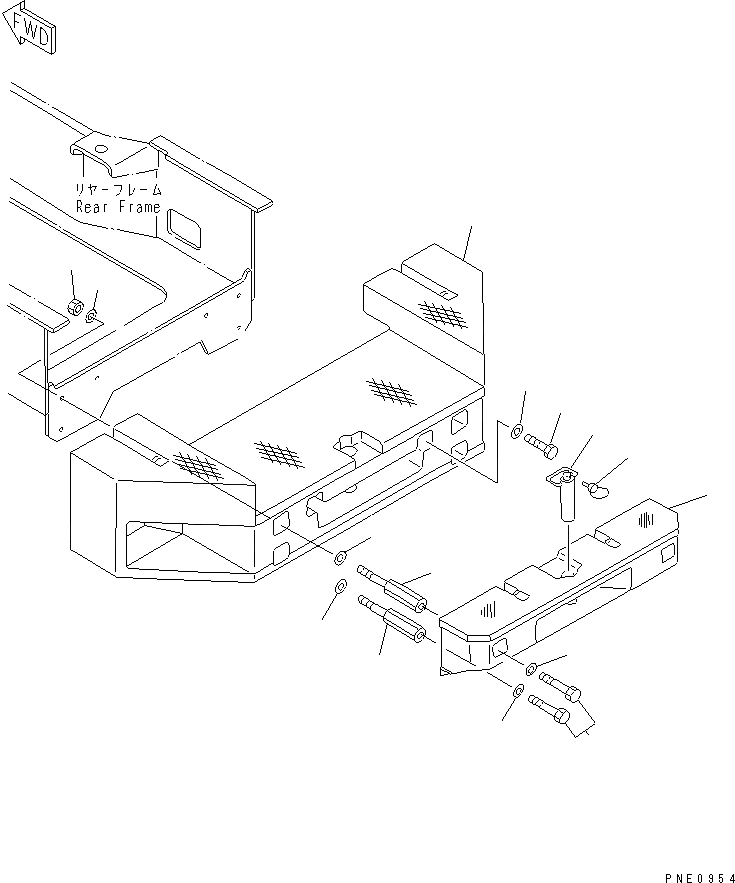 FWD

リヤーフレーム
Rear Frame

PNE0354