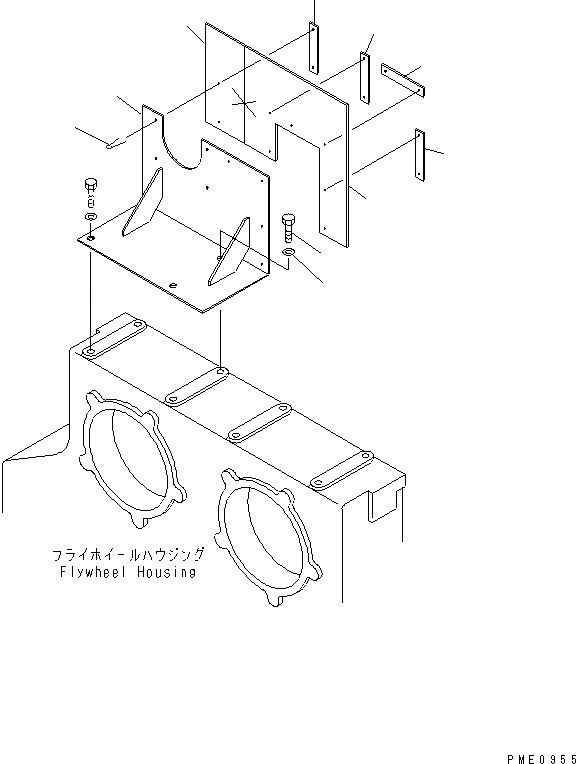 フライホイールハウジング
Flywheel Housing

PME0955