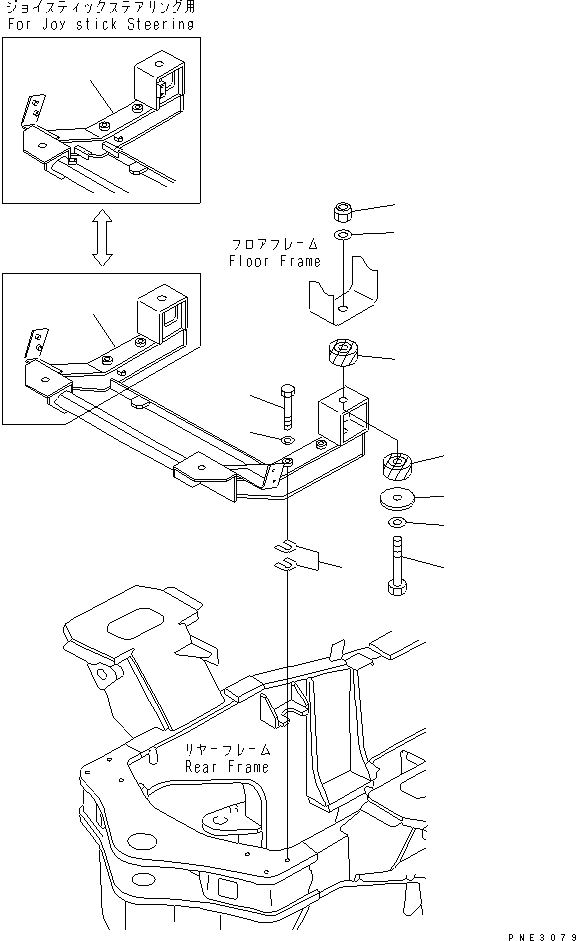 ジョイスティックステアリング用
For Joy stick Steering

フロアフレーム
Floor Frame

リヤーフレーム
Rear Frame

PNE3079