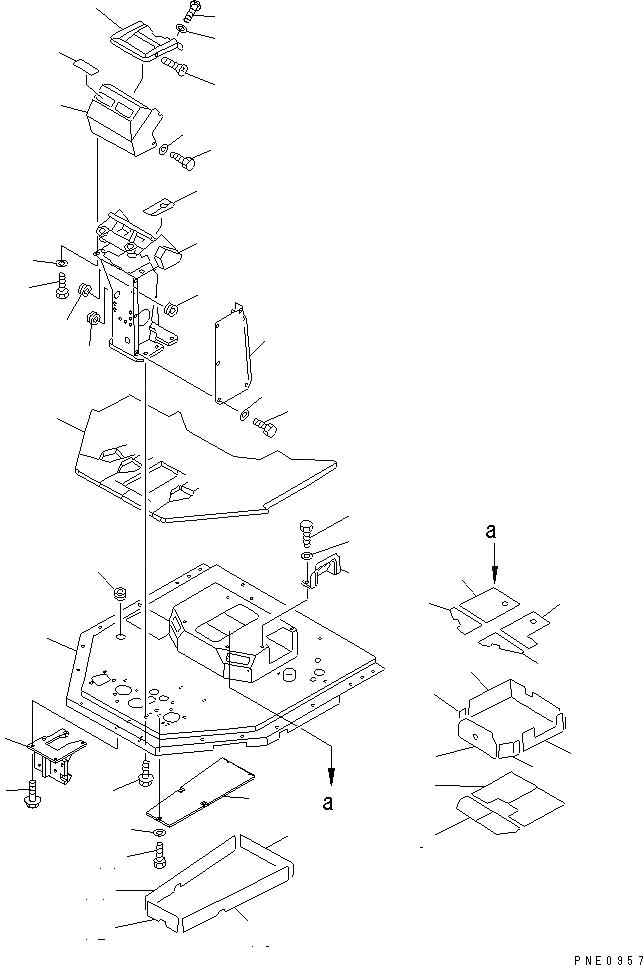 a

a

PNE0957