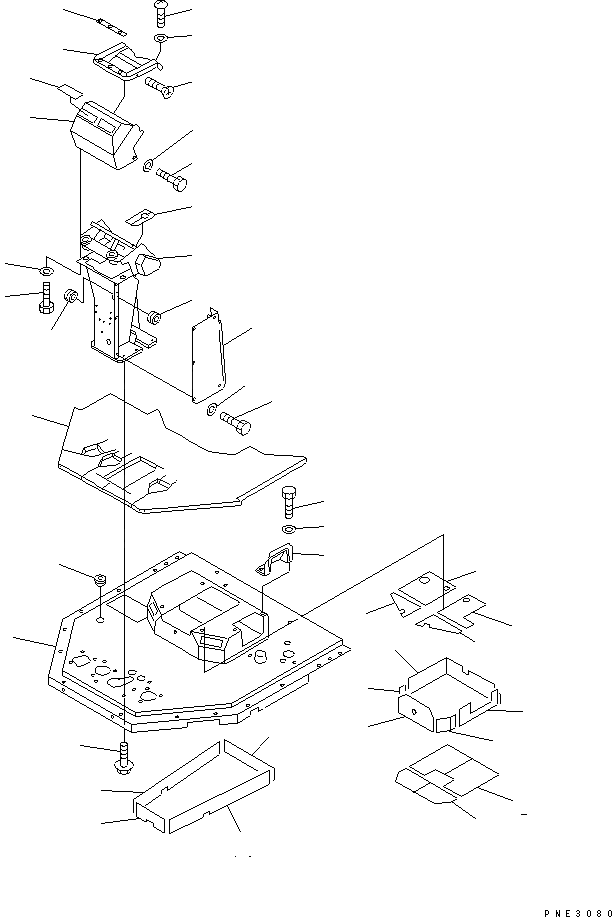 PNE3080