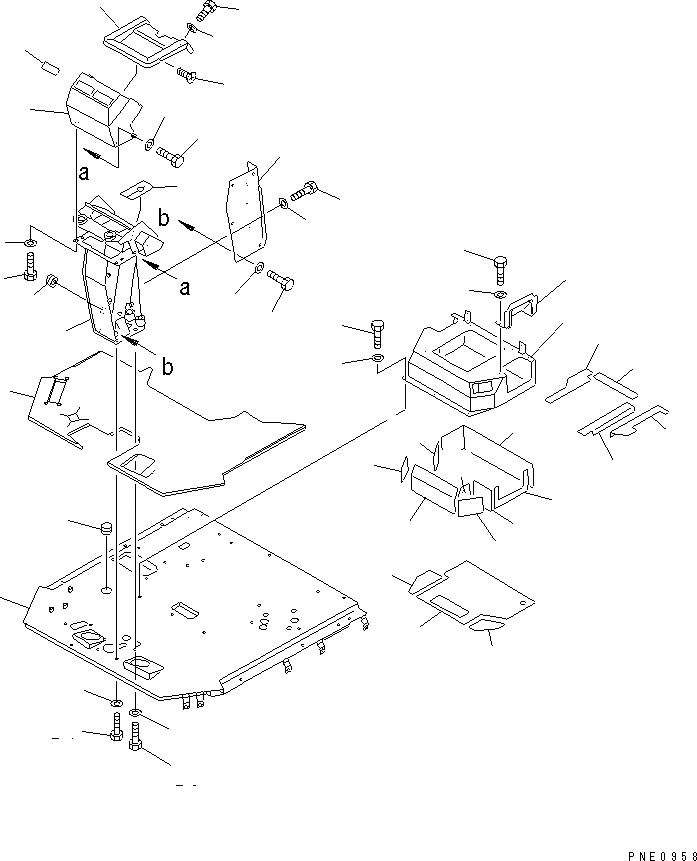 a
b
a
b
PNE0958