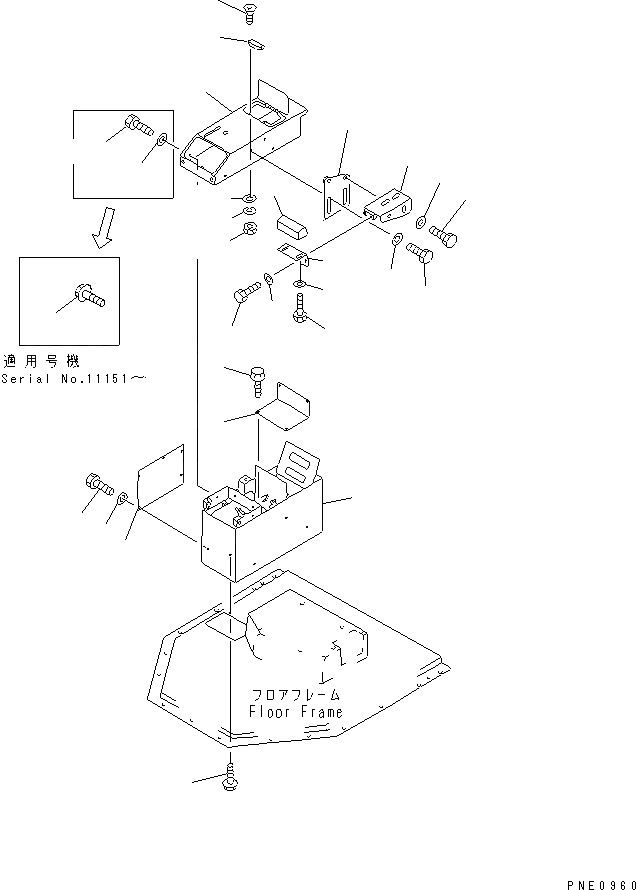 適用号機
Serial No.11151～

フロアフレーム
Floor Frame

PNE0960