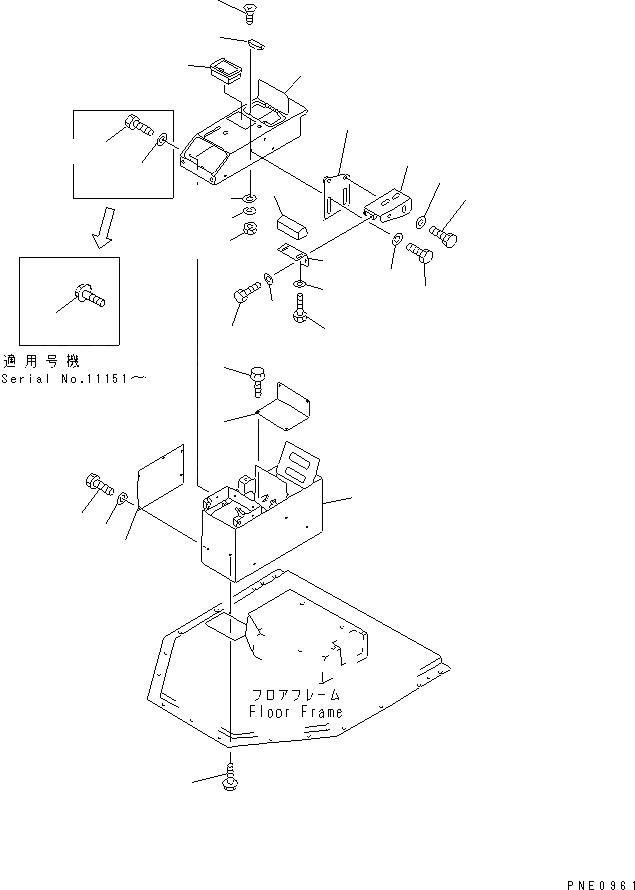 適用号機
Serial No.11151～

フロアフレーム
Floor Frame

PNE0961