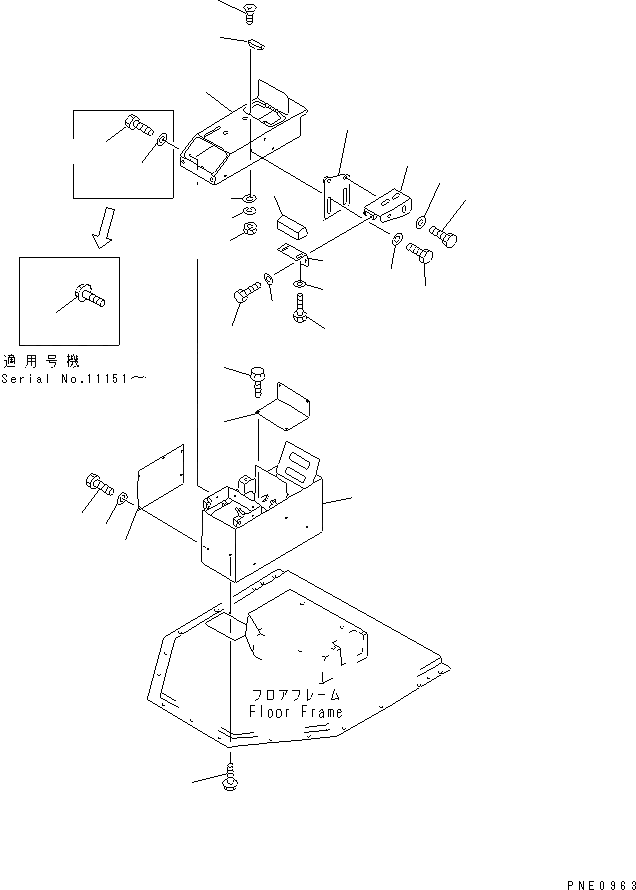 適用号機
Serial No.11151～

フロアフレーム
Floor Frame

PNE0963