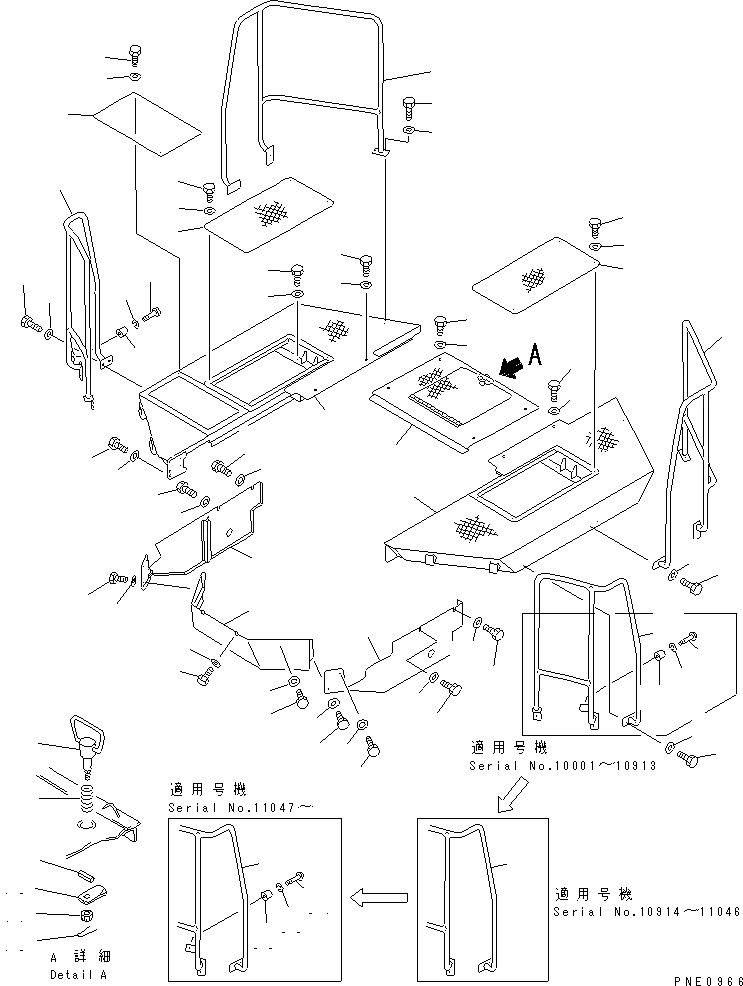 A

適用号機
Serial No.10001～10913

適用号機
Serial No.11047～

適用号機
Serial No.10914～11046

A 詳細
Detail A

PNE0966