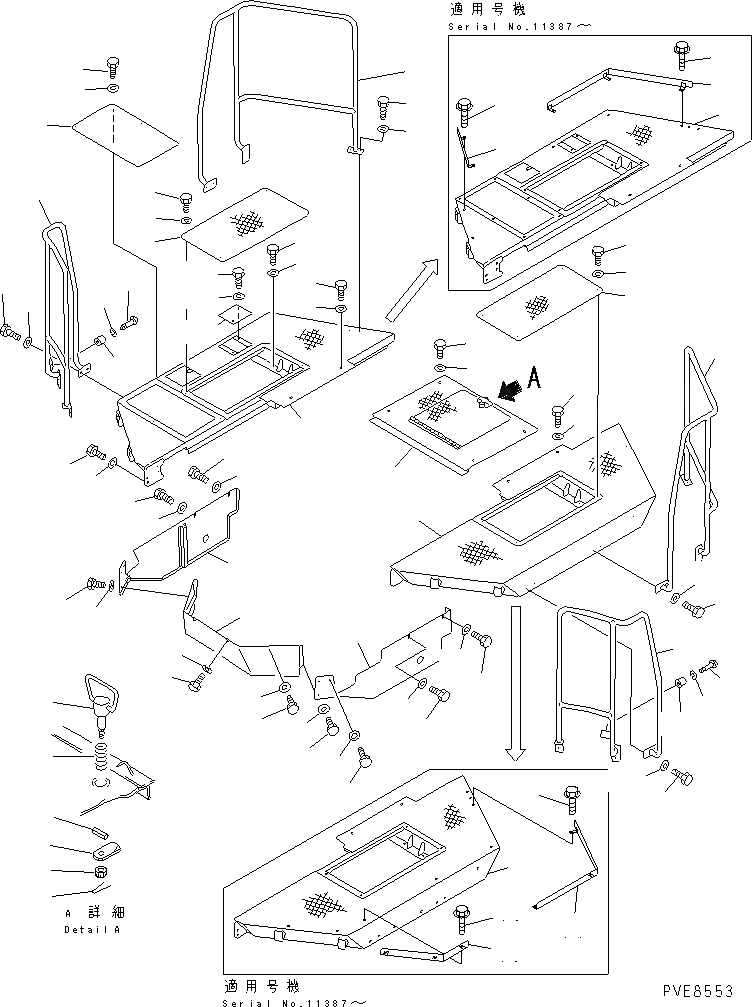 適用号機
Serial No.11387～

A

A 詳細
Detail A

適用号機
Serial No.11387～

PVE8553