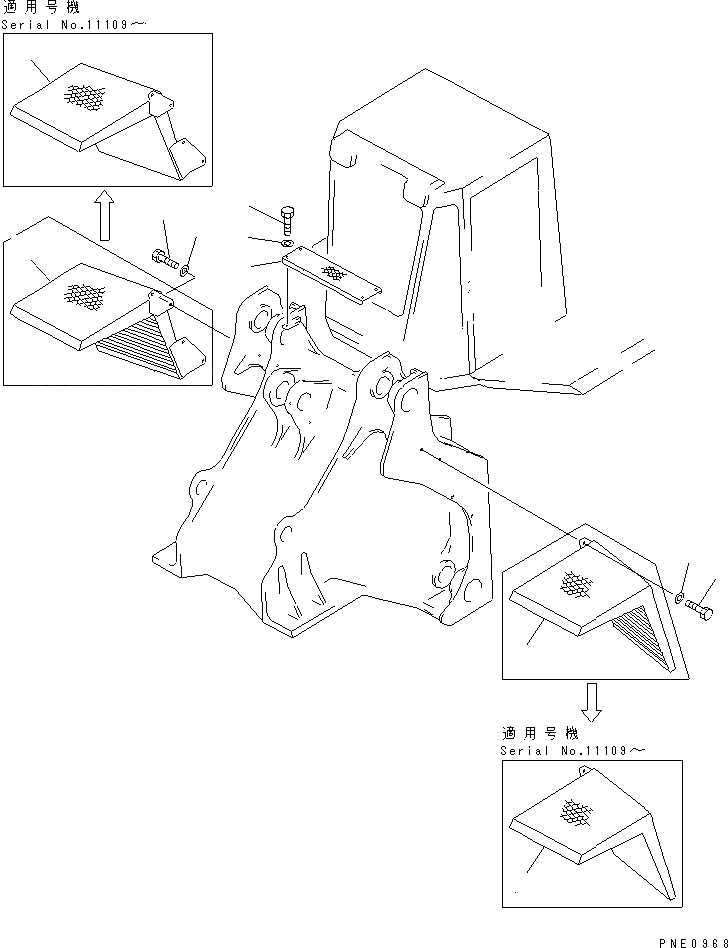 適用号機
Serial No.11109～

適用号機
Serial No.11109～

PNE0968