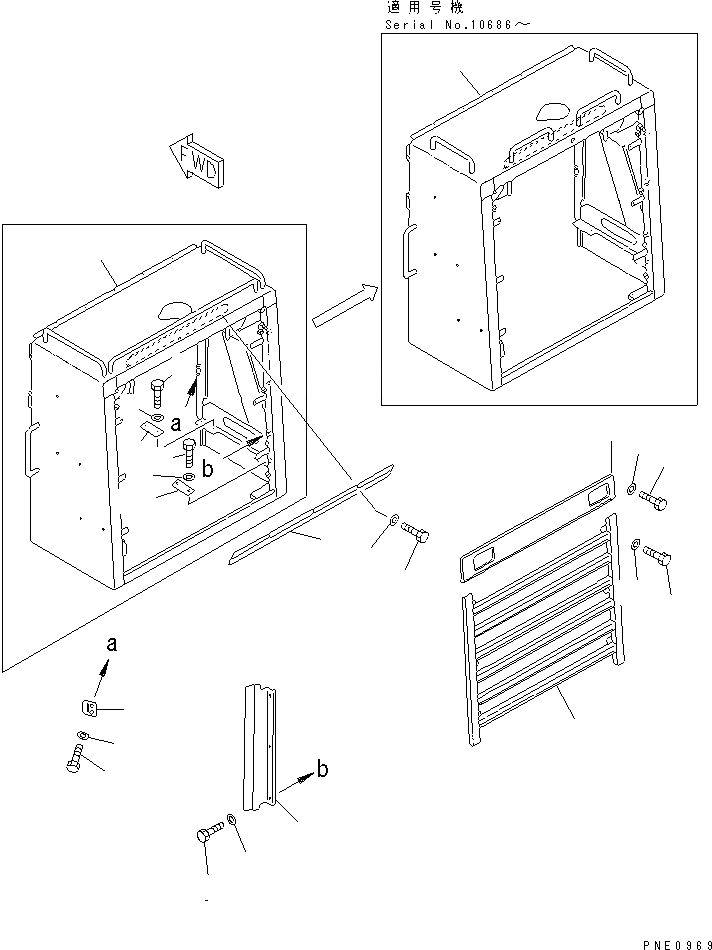 適用号機
Serial No.10686～

FWD

a

b

a

b

PNE0969