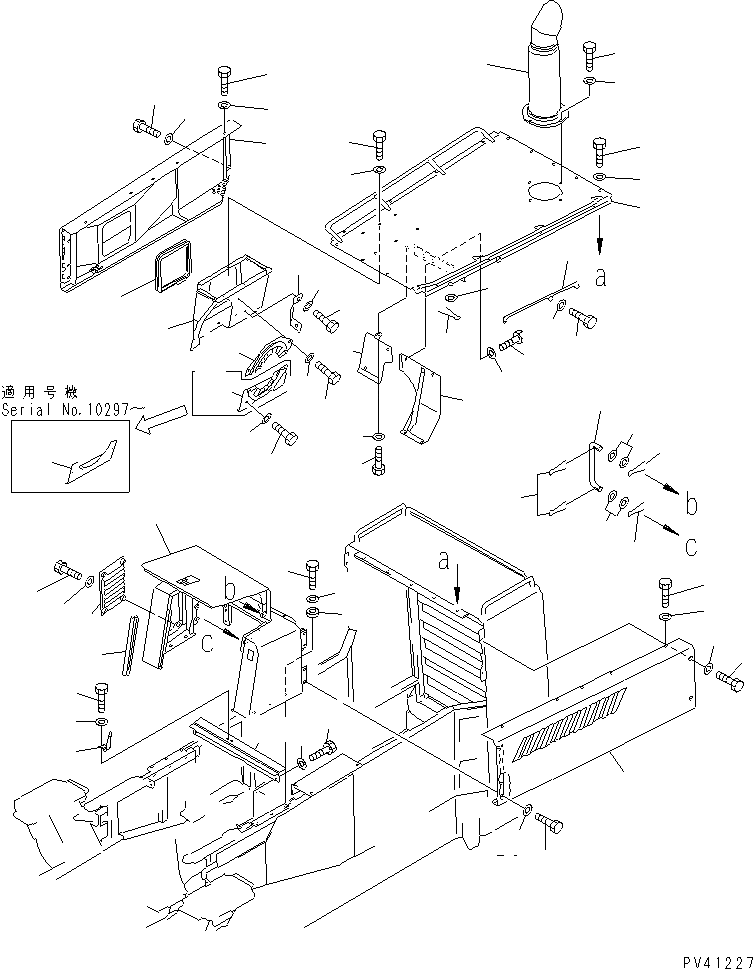 a

適用号機
Serial No.10297~

b

c

a

b

c

PV41227