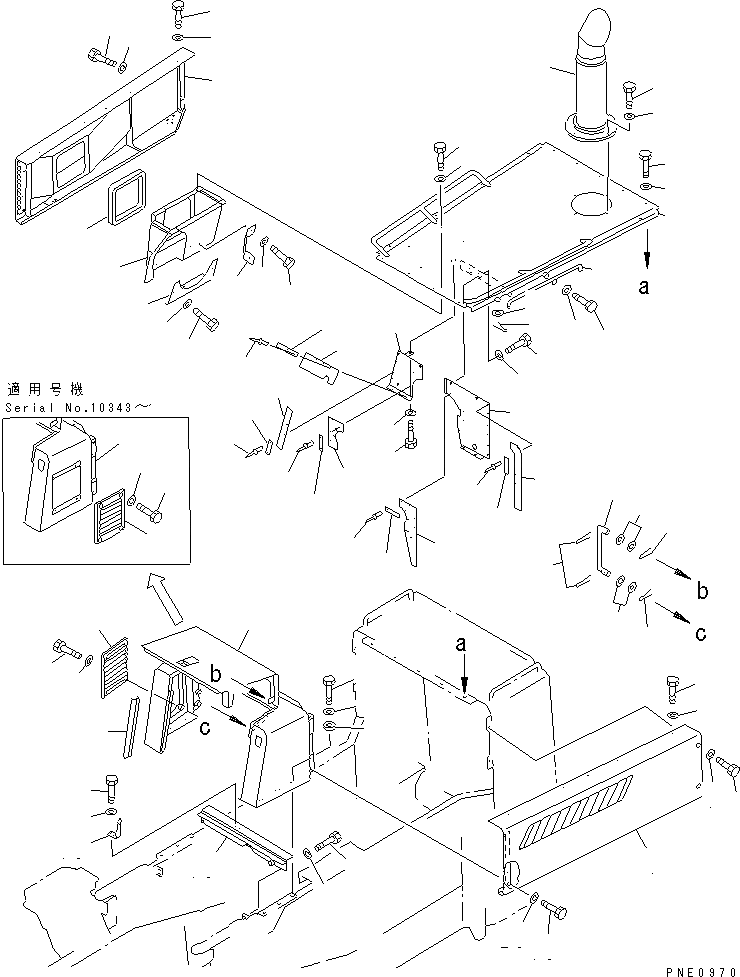 a

適用号機
Serial No.10343～

b
c

a

b
c

PNE0970