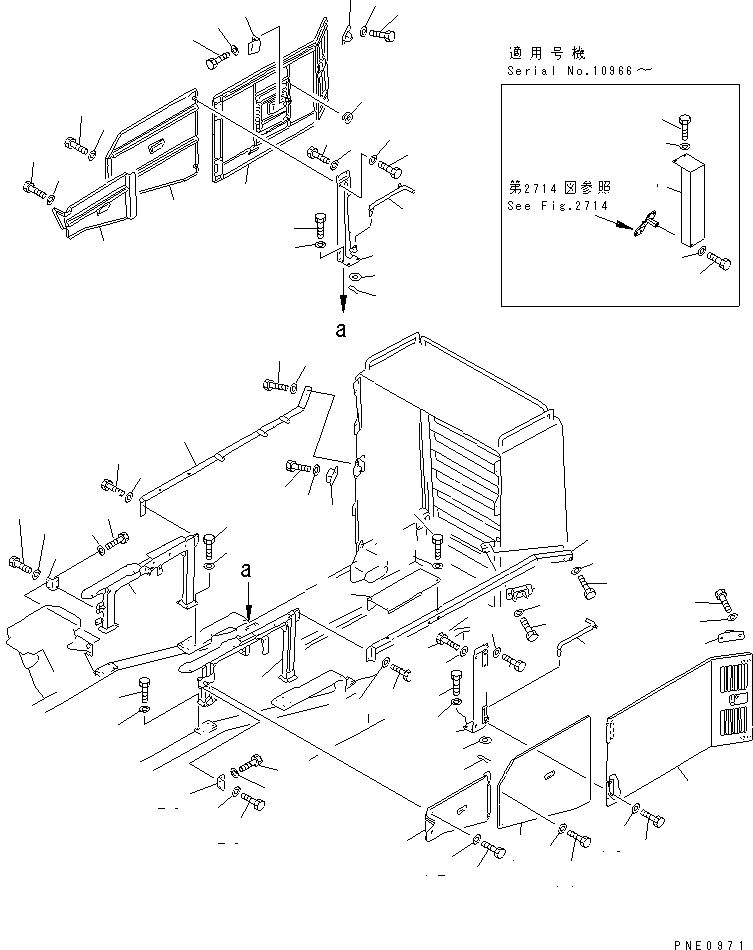 適用号機
Serial No.10966～

第2714図参照
See Fig.2714

a

a

PNE0971