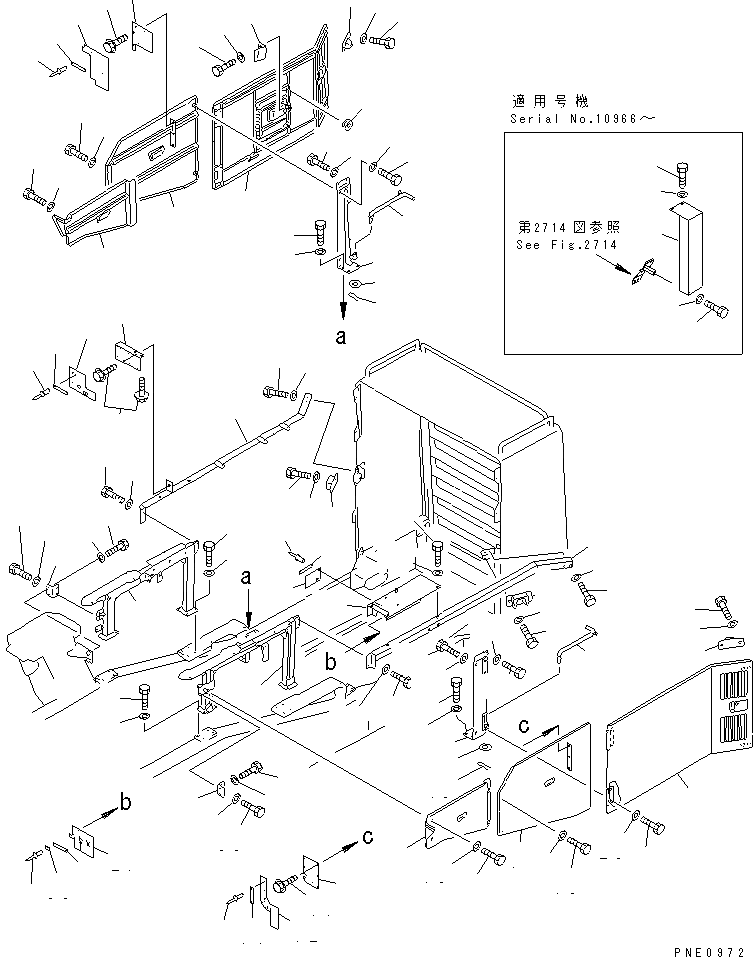 適用号機
Serial No.10966～

第2714図参照
See Fig.2714

a

a

b

c

b

c

PNE0972