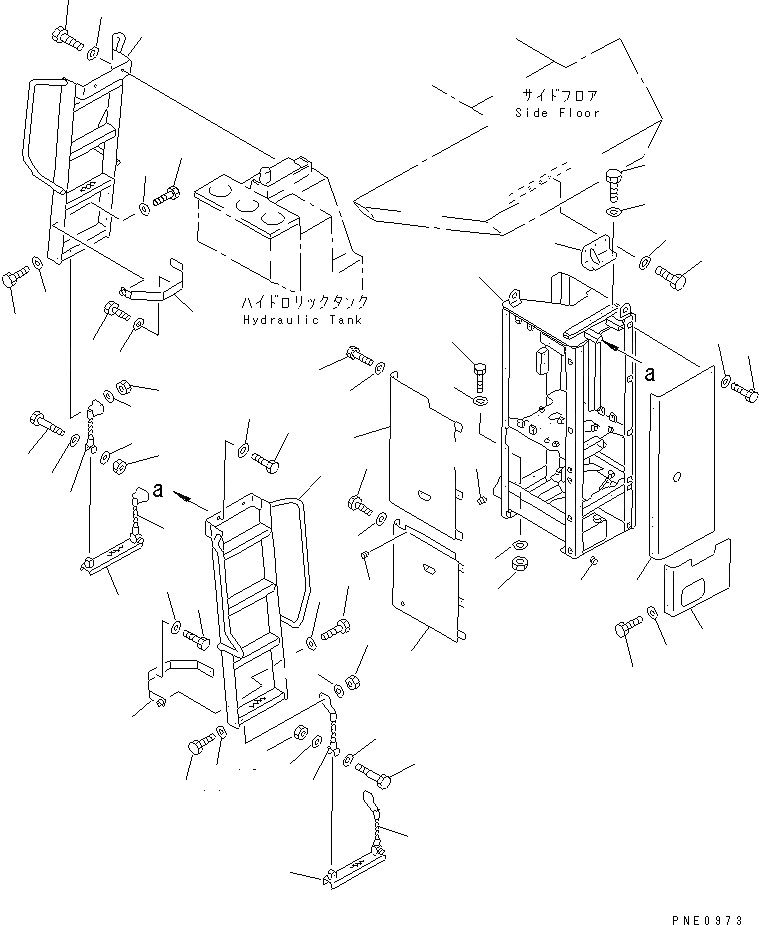 サイドフロア
Side Floor

ハイドロリックタンク
Hydraulic Tank

a

a

PNE0973