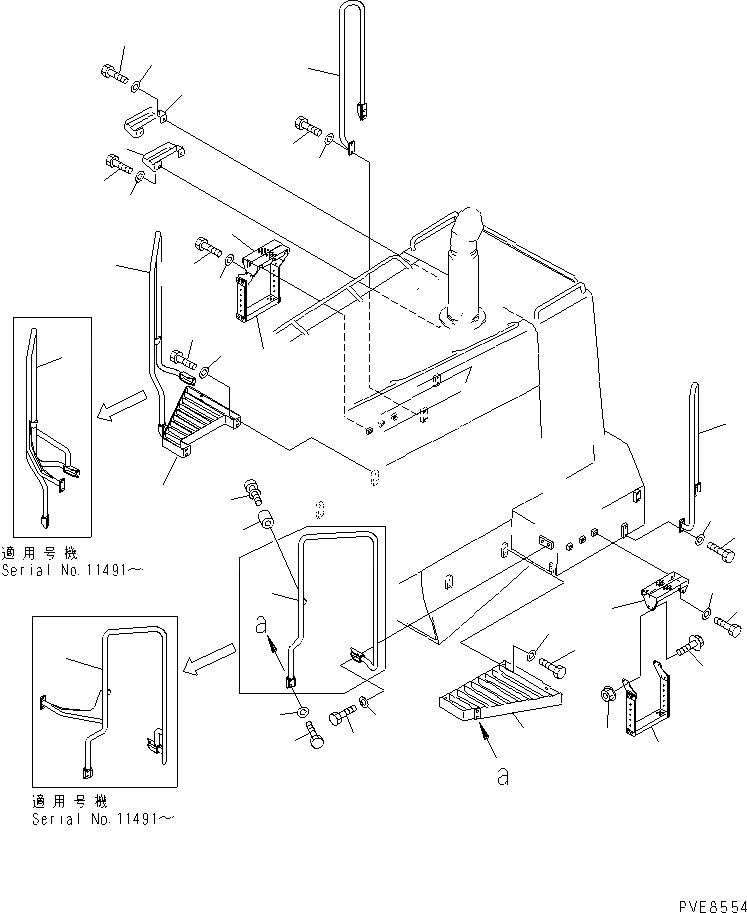 適用号機
Serial No.11491～

a

a

適用号機
Serial No.11491～

PVE8554