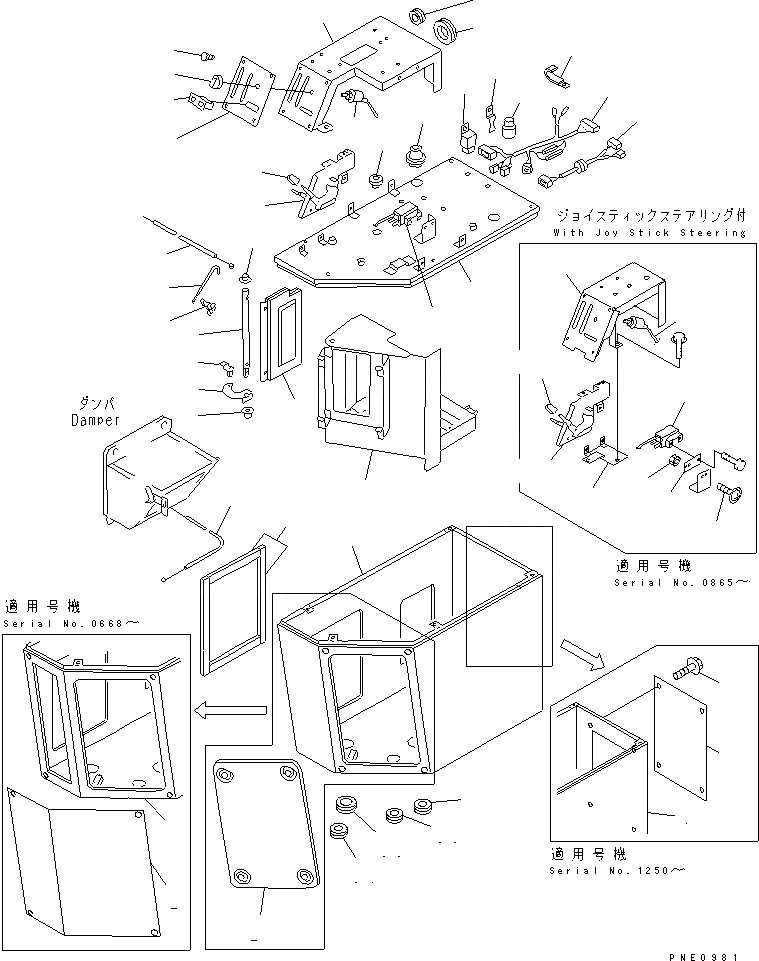 ジョイスティックステアリング付
With Joy Stick Steering

ダンパ
Damper

適用号機
Serial No. 0865～

適用号機
Serial No. 0668～

適用号機
Serial No. 1250～

PNE0981