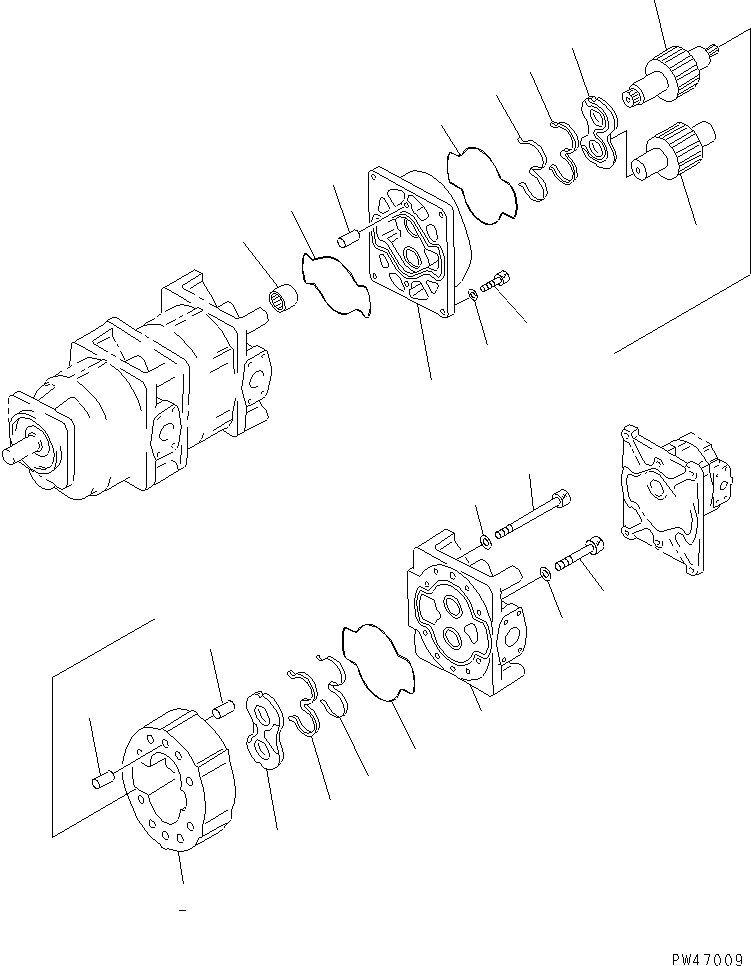 PW47009