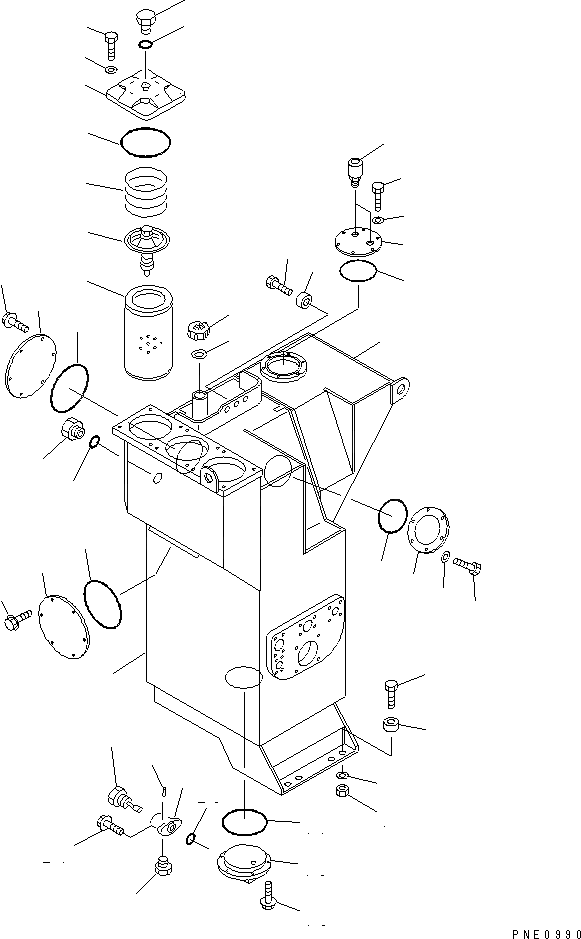 PNE0990