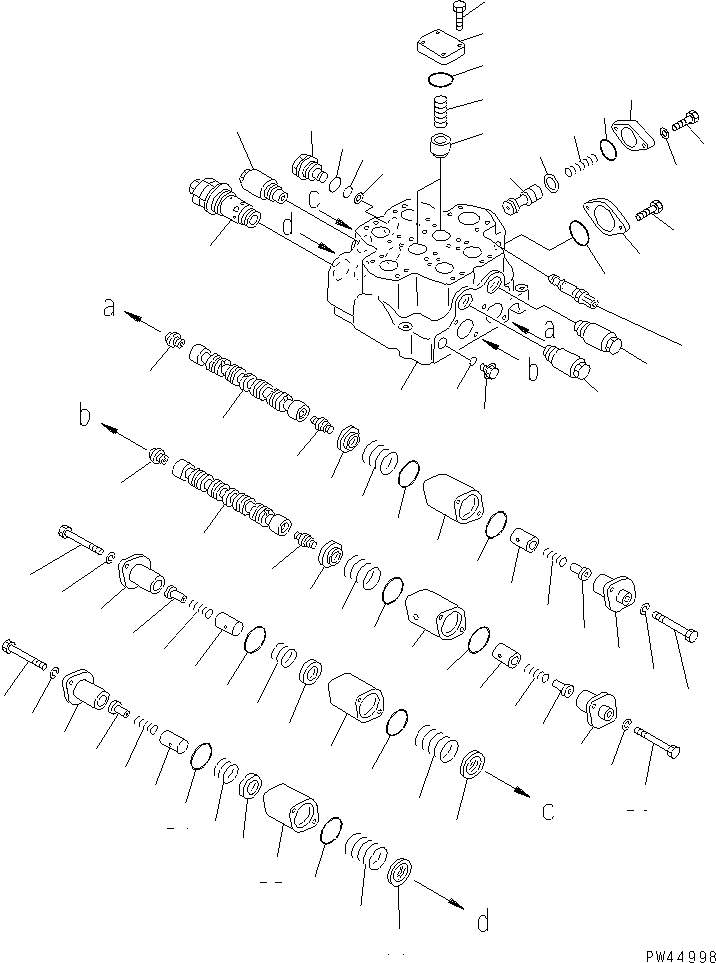 c
d
a
a
b
b
c
d
PW44998