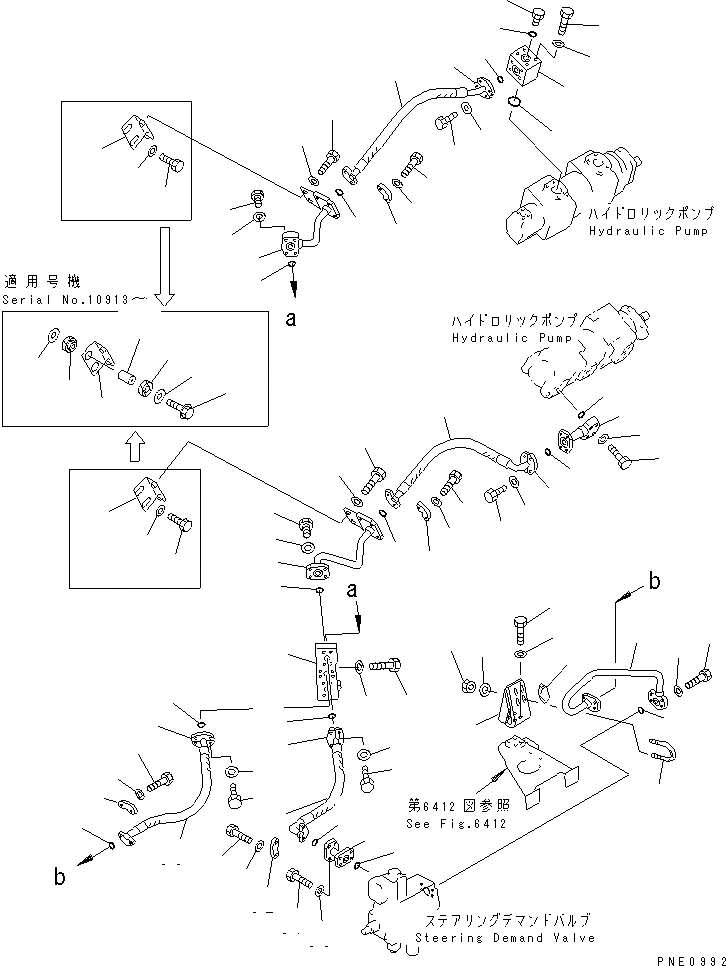 ハイドロリックポンプ
Hydraulic Pump

適用号機
Serial No.10913～

a

ハイドロリックポンプ
Hydraulic Pump

a

b

第6412図参照
See Fig.6412

b

ステアリングデマンドバルブ
Steering Demand Valve

PNE0992