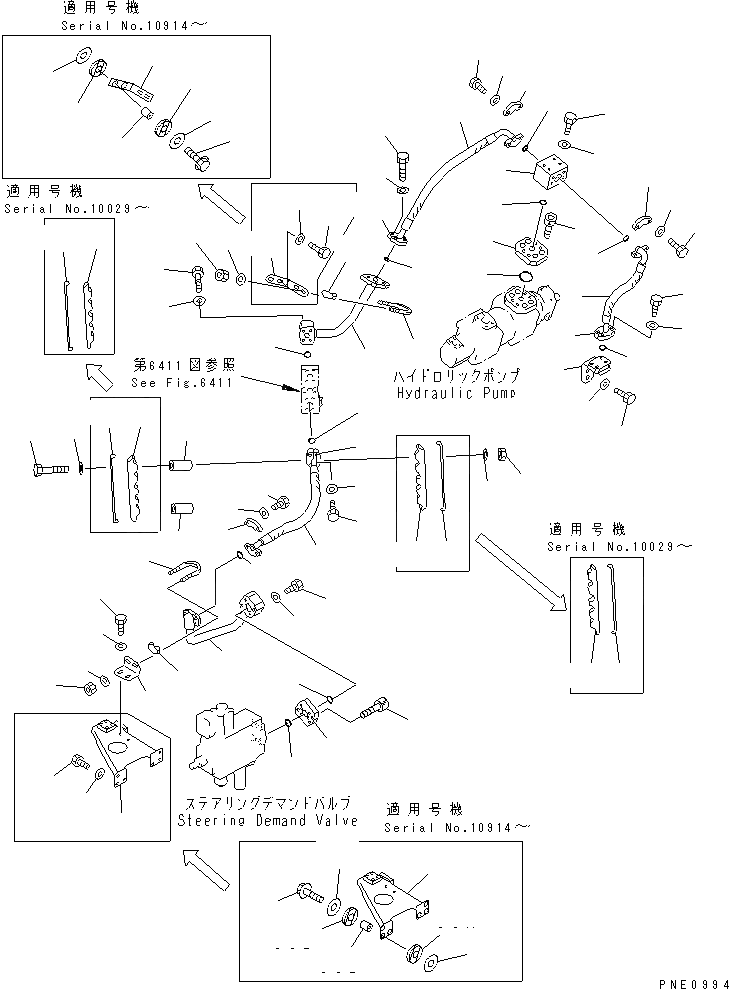 適用号機
Serial No.10914～

適用号機
Serial No.10029～

第6411図参照
See Fig.6411

ハイドロリックポンプ
Hydraulic Pump

適用号機
Serial No.10029～

ステアリングデマンドバルブ
Steering Demand Valve

適用号機
Serial No.10914～

PNE0994