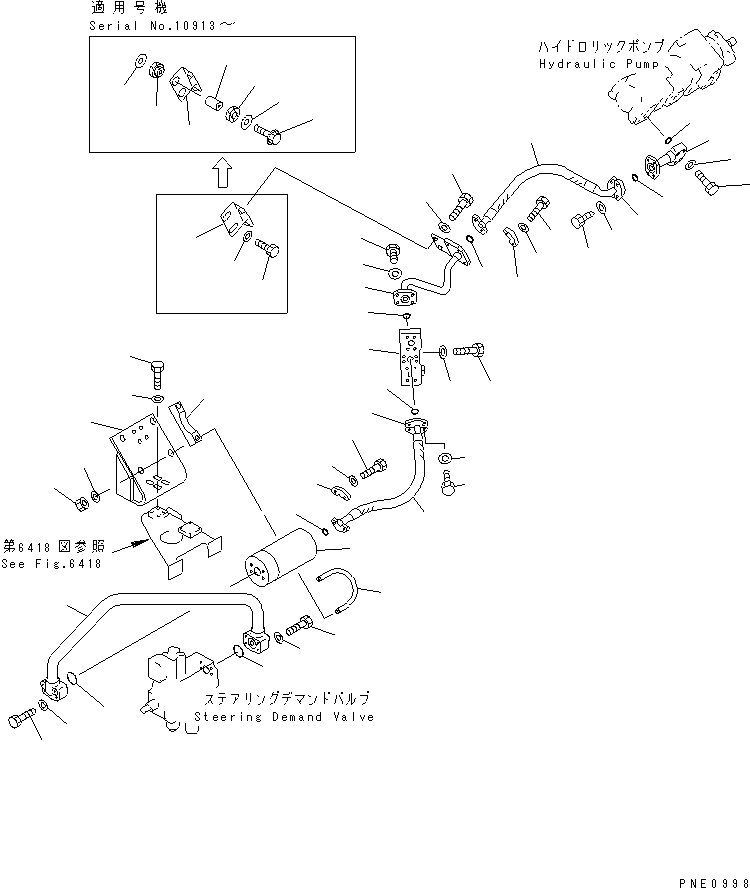 適用号機
Serial No.10913～

ハイドロリックポンプ
Hydraulic Pump

第6418図参照
See Fig.6418

ステアリングデマンドバルブ
Steering Demand Valve

PNE0998