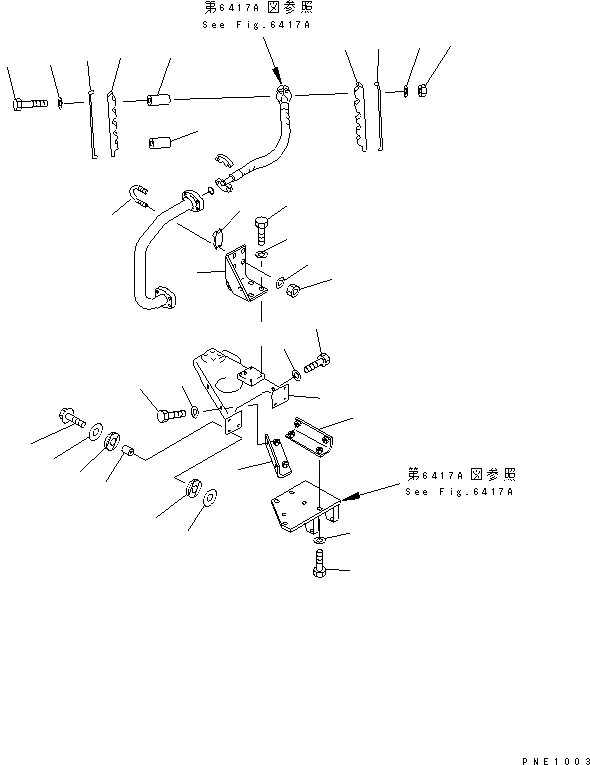 第6417A 図参照
See Fig.6417A

第6417A 図参照
See Fig.6417A

PNE1003