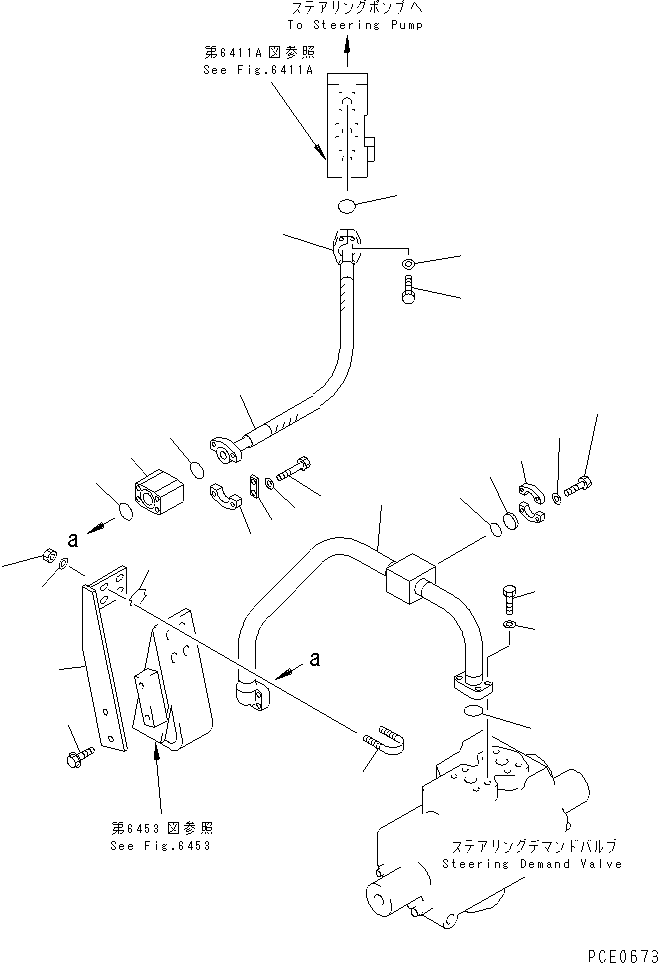 ステアリングポンプへ
To Steering Pump

第6411A図参照
See Fig.6411A

a

a

第6453図参照
See Fig.6453

ステアリングデマンドバルブ
Steering Demand Valve

PCE0673