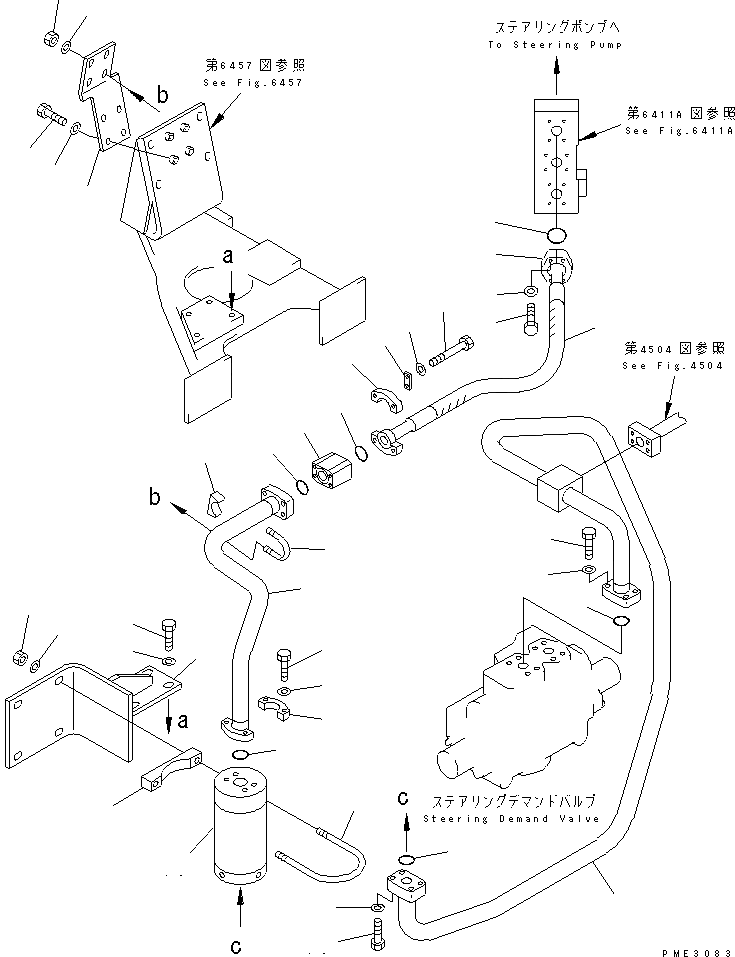 ステアリングポンプへ
To Steering Pump

第6457図参照
See Fig.6457

b

第6411A図参照
See Fig.6411A

a

第4504図参照
See Fig.4504

b

a

c

ステアリングデマンドバルブ
Steering Demand Valve

c

PME3083