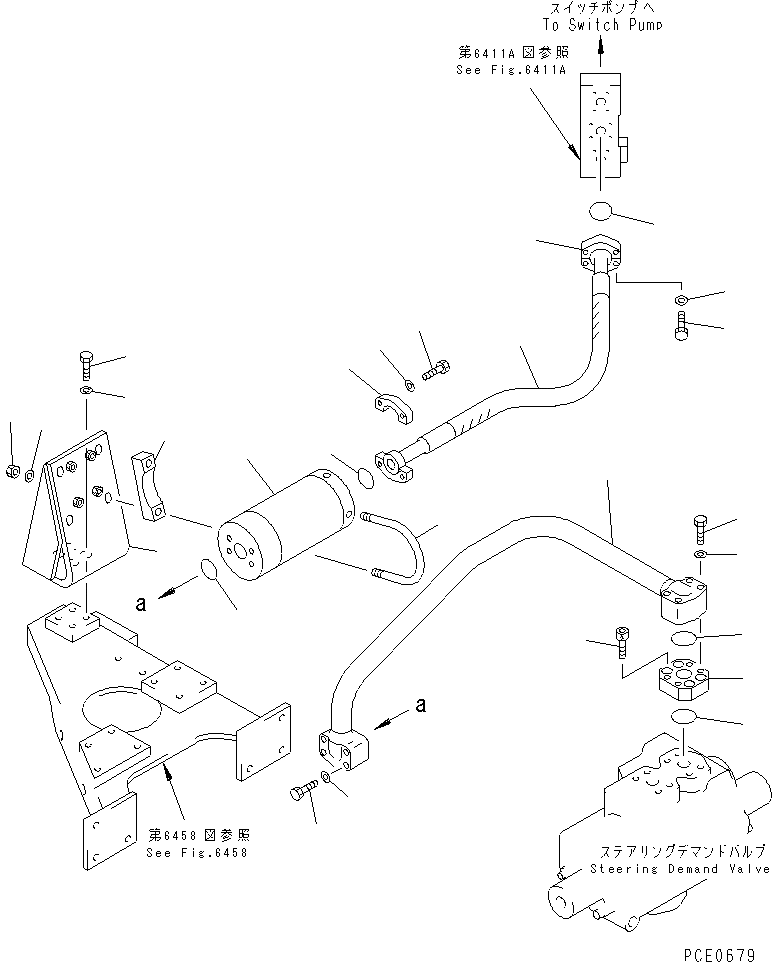 スイッチポンプへ
To Switch Pump

第6411A図参照
See Fig.6411A

a

a

第6458図参照
See Fig.6458

ステアリングデマンドバルブ
Steering Demand Valve

PCE0679