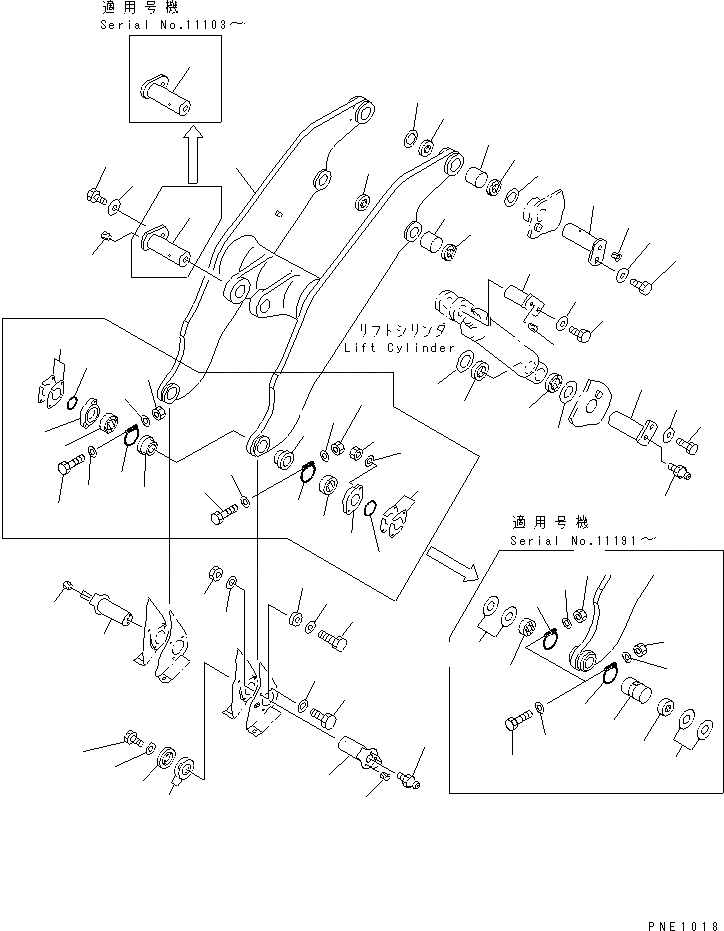 適用号機
Serial No.11103～

リフトシリンダ
Lift Cylinder

適用号機
Serial No.11191～

PNE1018