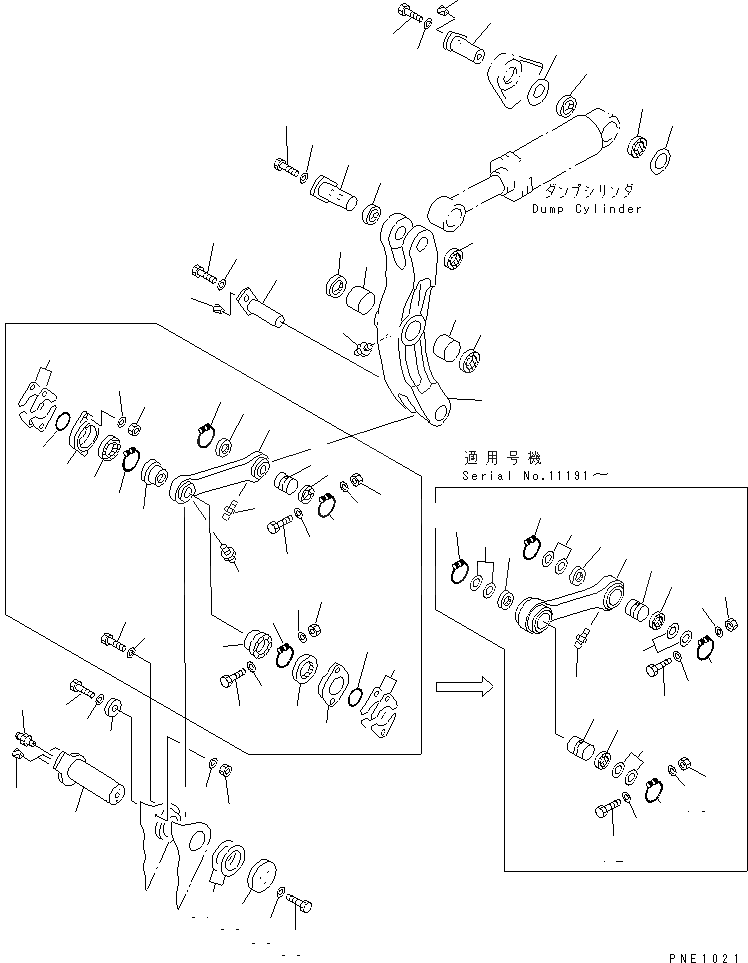 ダンプシリンダ
Dump Cylinder

適用号機
Serial No.11191～

PNE1021