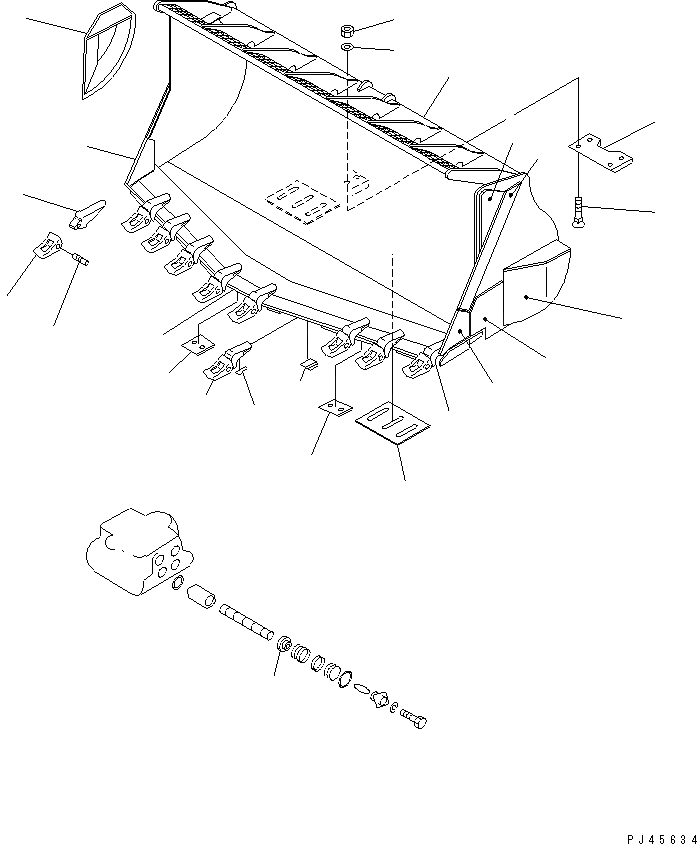 PJ45634