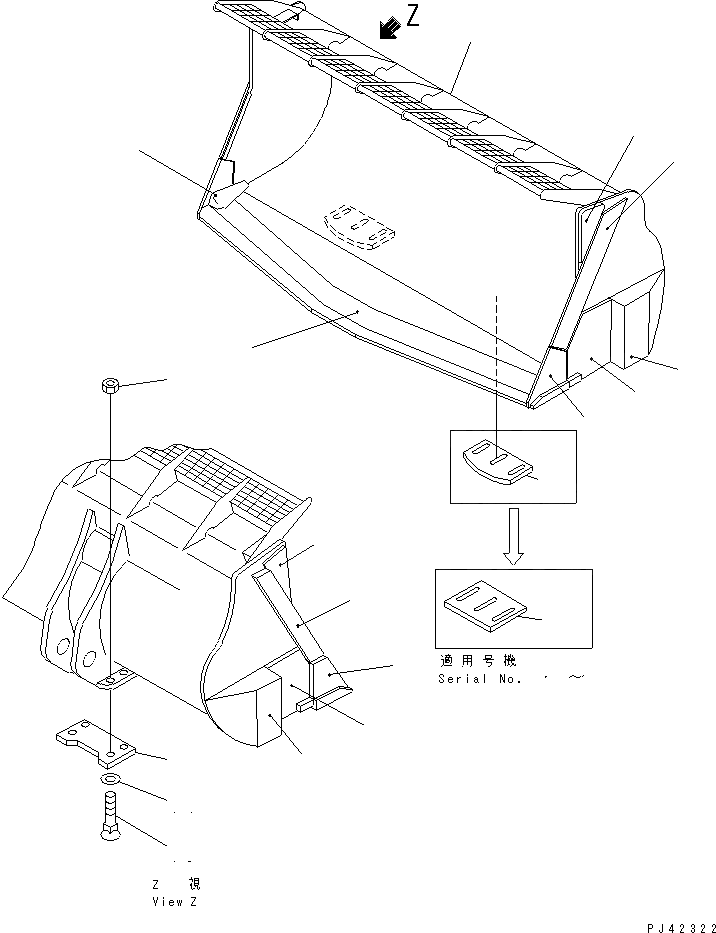 Z

適用号機
Serial No. ～

Z 視
View Z

PJ42322