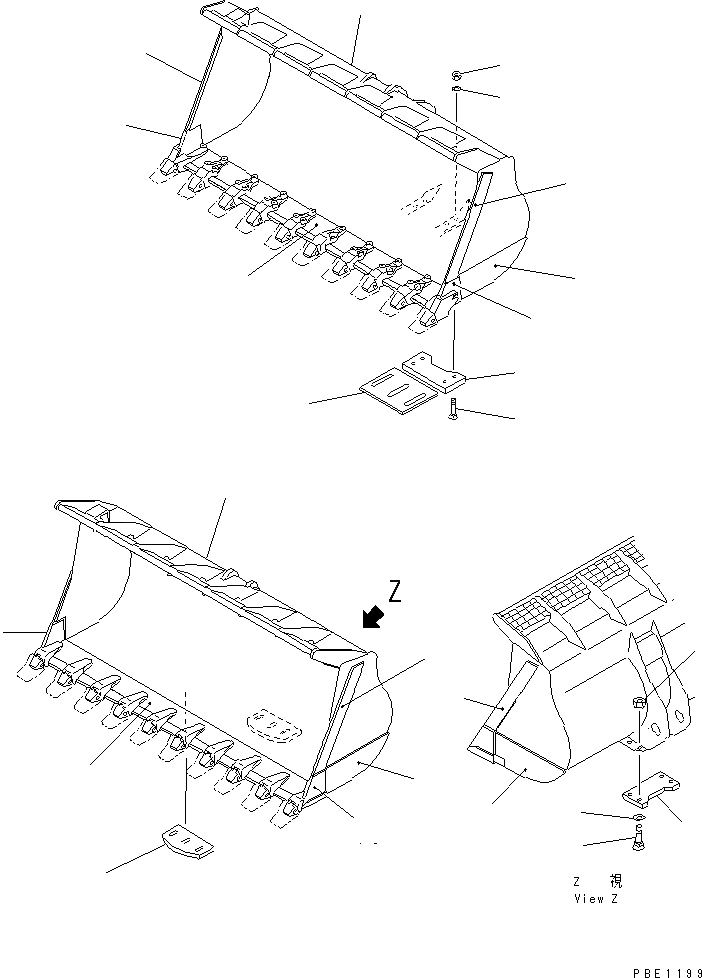 Z

Z 視
View Z

PBE1199