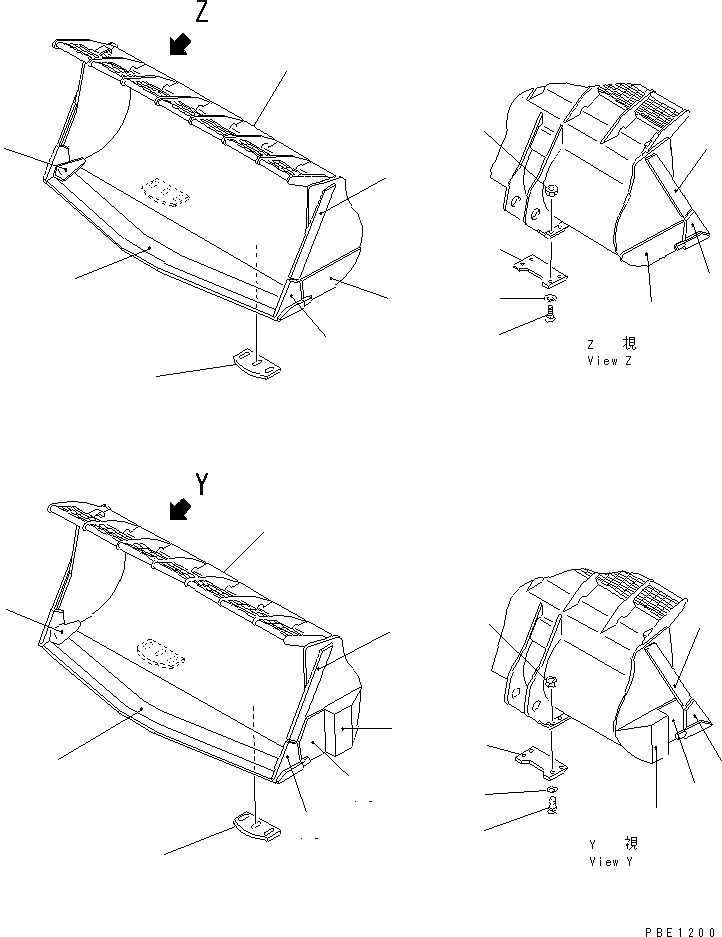 Z

Z 視
View Z

Y

Y 視
View Y

PBE1200