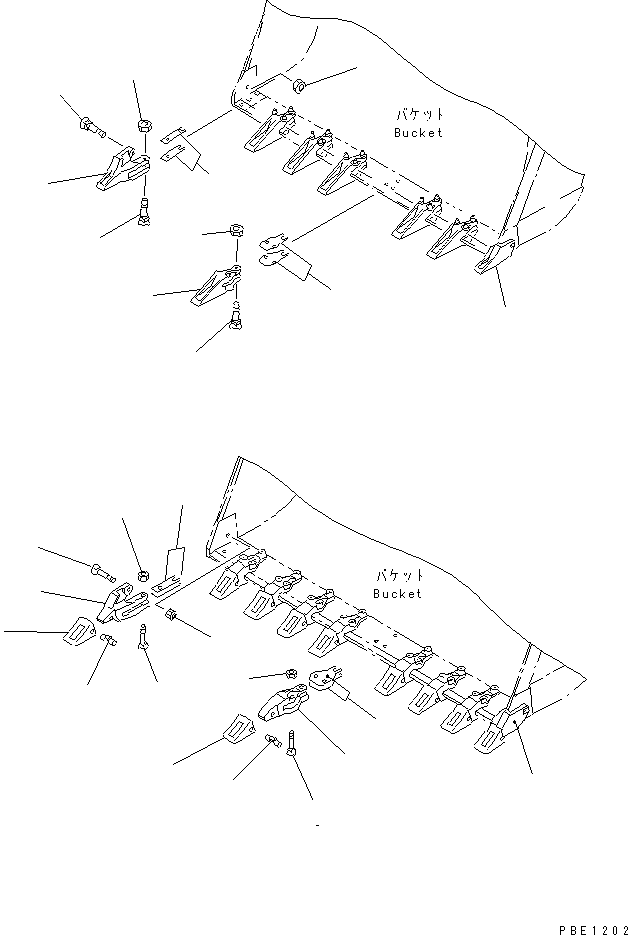 バケット
Bucket

バケット
Bucket

PBE1202