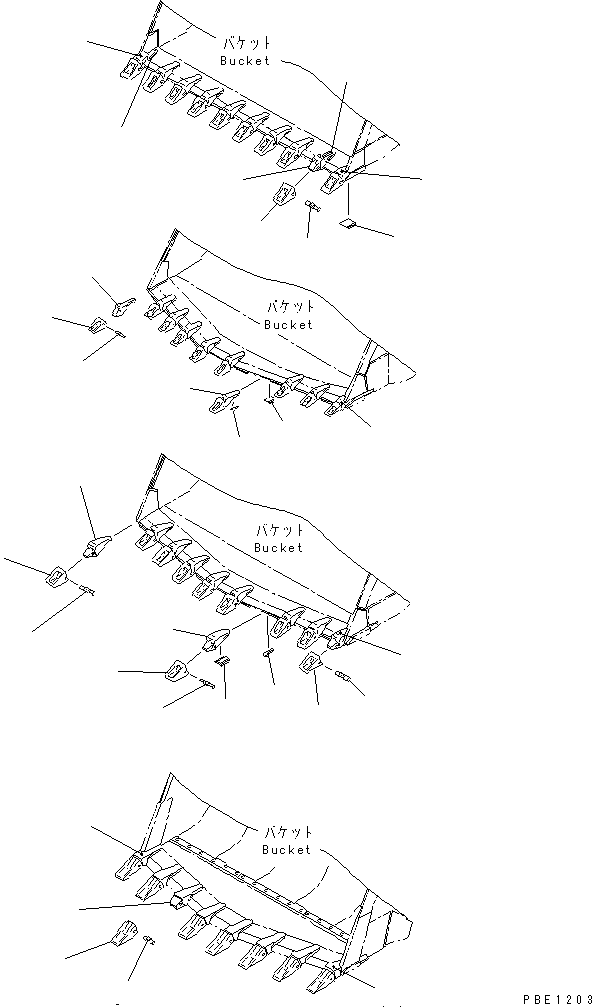 バケット
Bucket

バケット
Bucket

バケット
Bucket

バケット
Bucket

PBE1203