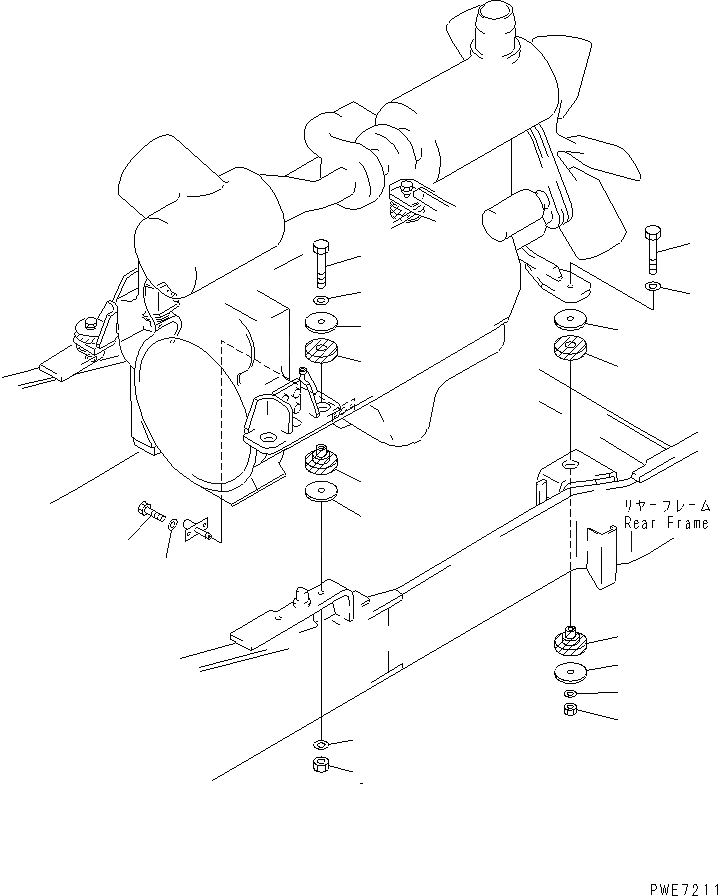 リヤーフレーム
Rear Frame

PWE7211