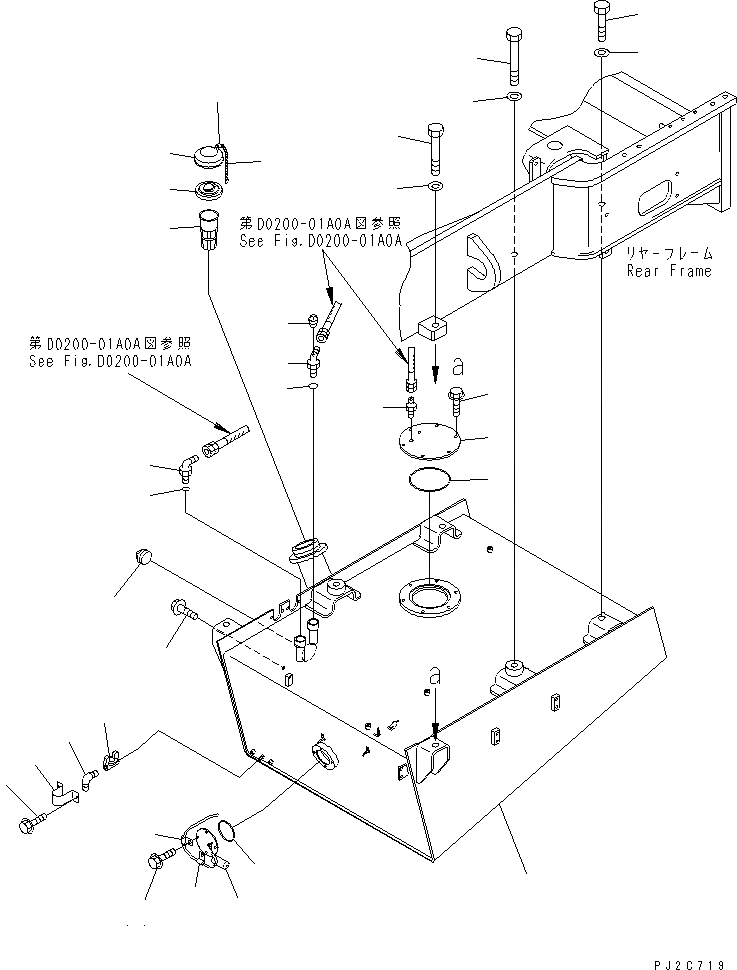 第D0200-01A0A図参照
See Fig.D0200-01A0A

リヤーフレーム
Rear Frame

第D0200-01A0A図参照
See Fig.D0200-01A0A

a

a

PJ2C719