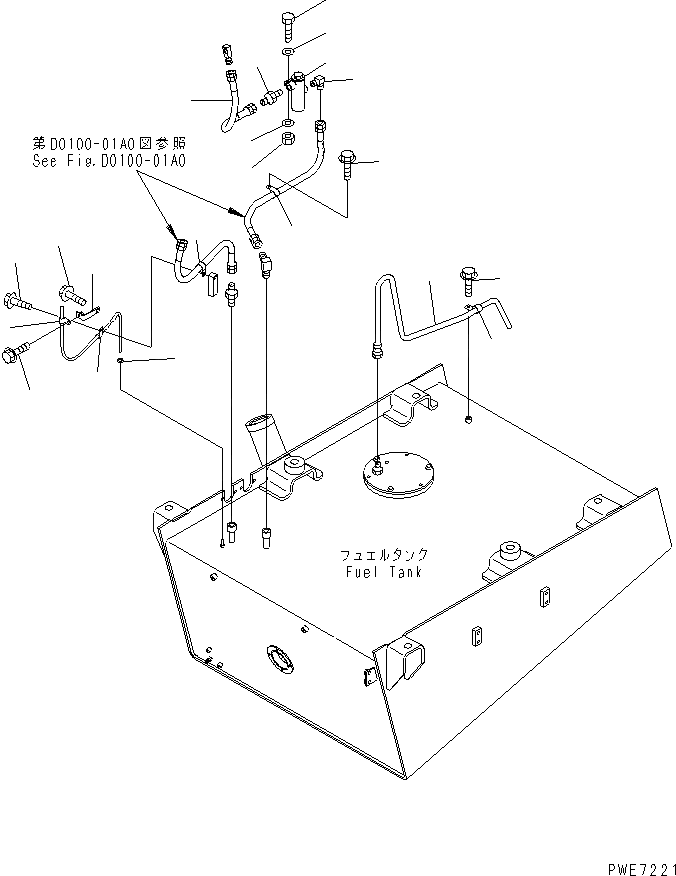 第D0100-01A0図参照
See Fig.D0100-01A0

フュエルタンク
Fuel Tank

PWE7221