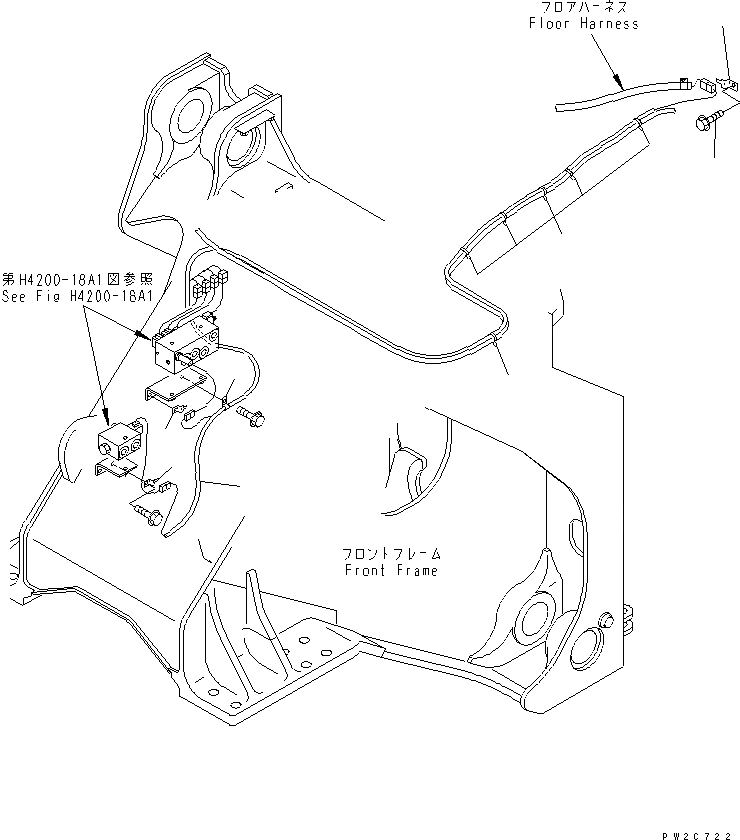 フロアハーネス
Floor Harness

第H4200-18A1図参照
See Fig H4200-18A1

フロントフレーム
Front Frame

PW2C722