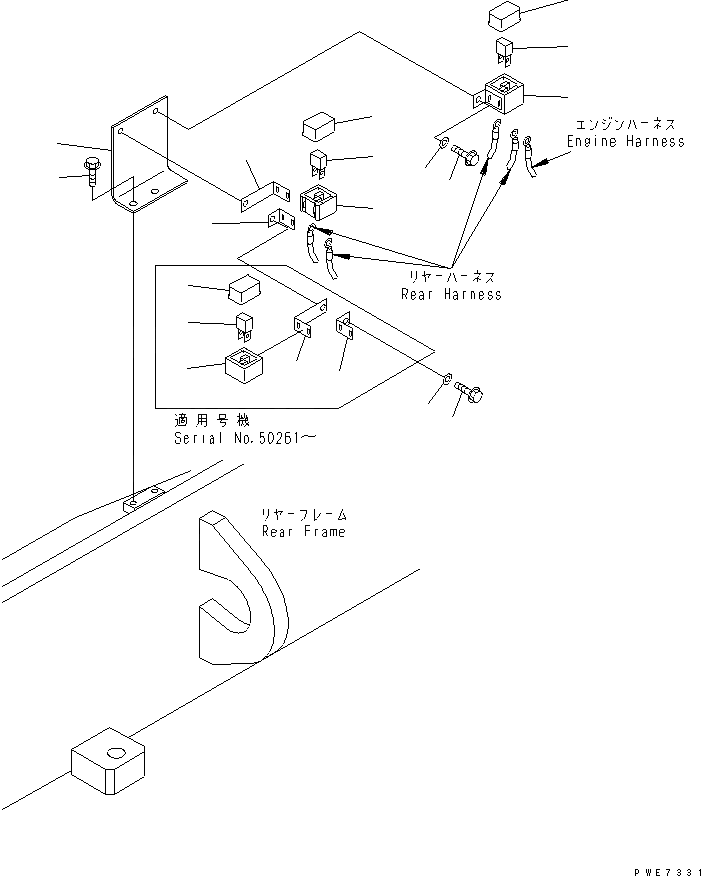 エンジンハーネス
Engine Harness

リヤーハーネス
Rear Harness

適用号機
Serial No.50261～

リヤーフレーム
Rear Frame

PWE7331