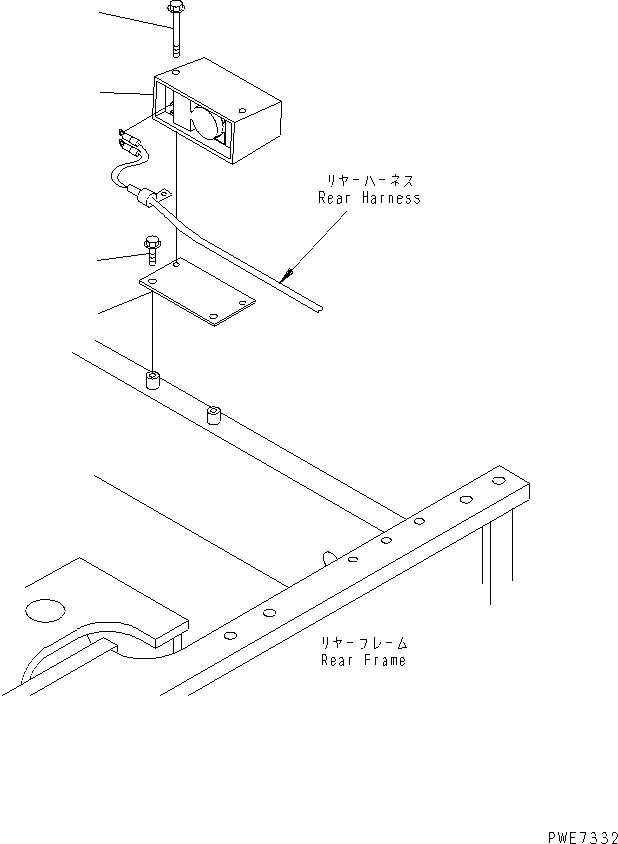 リヤーハーネス
Rear Harness

リヤーフレーム
Rear Frame

PWE7332