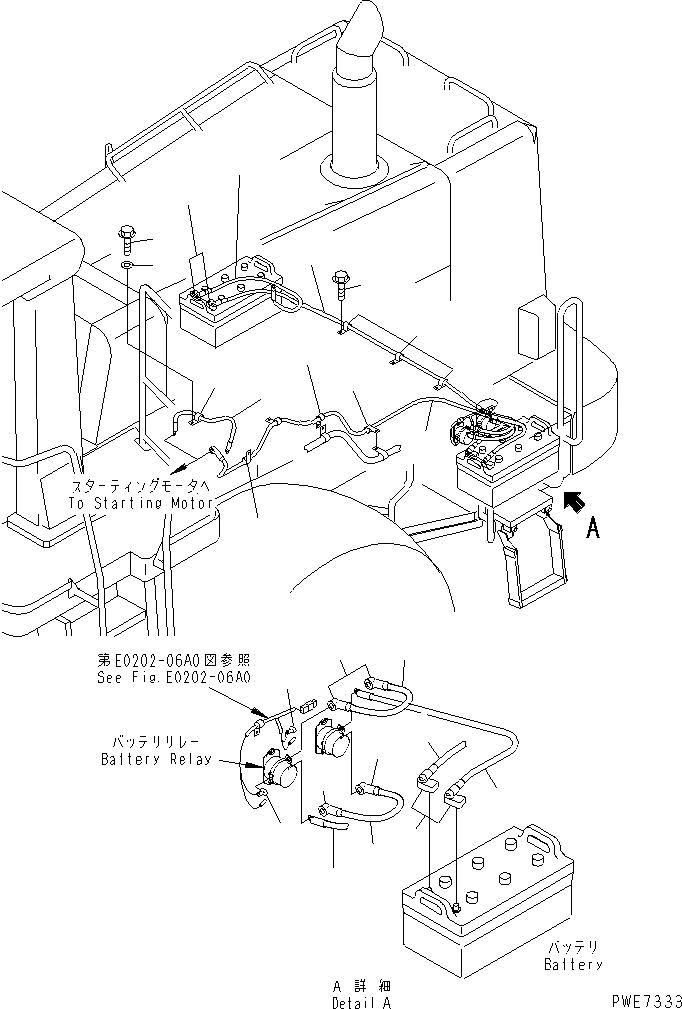 スターティングモータへ
To Starting Motor

A

第E0202-06A0図参照
See Fig.E0202-06A0

バッテリリレー
Battery Relay

バッテリ
Battery

A 詳細
Detail A

PWE7333