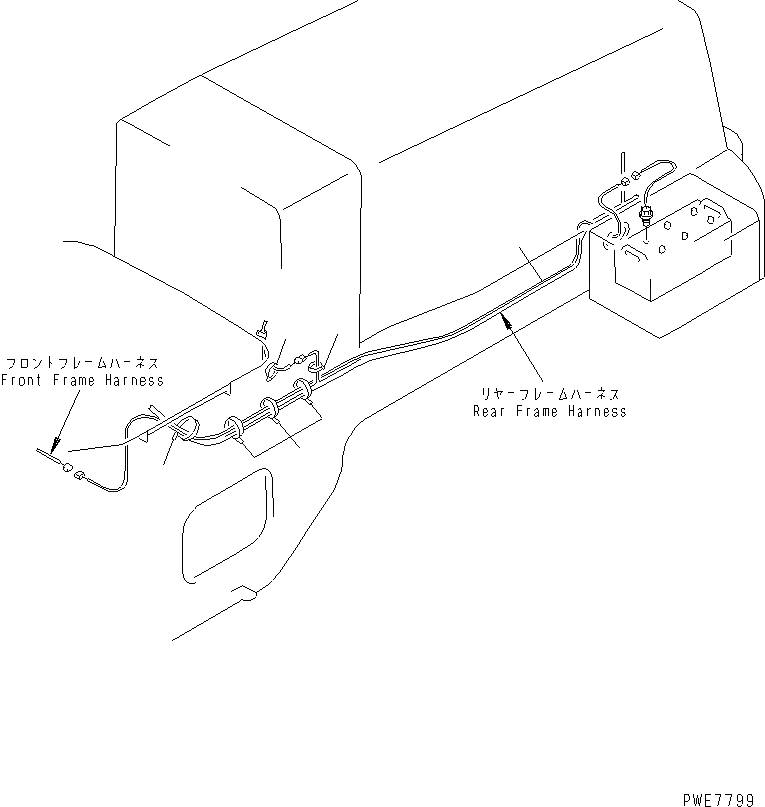 フロントフレームハーネス
Front Frame Harness

リヤーフレームハーネス
Rear Frame Harness

PWE7799