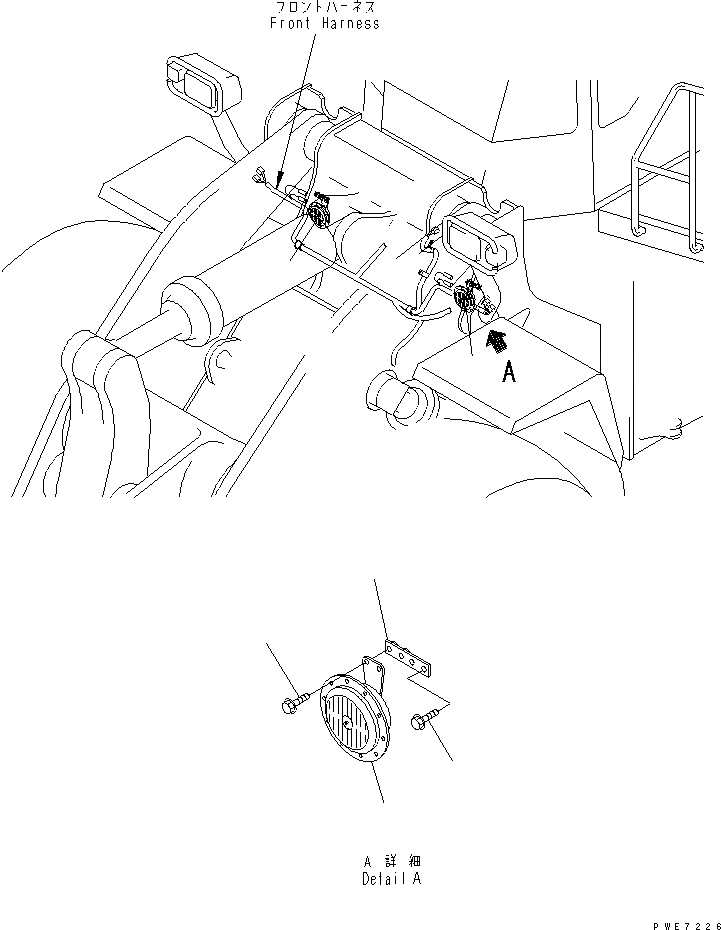 フロントハーネス
Front Harness

A

A 詳細
Detail A

PWE7226