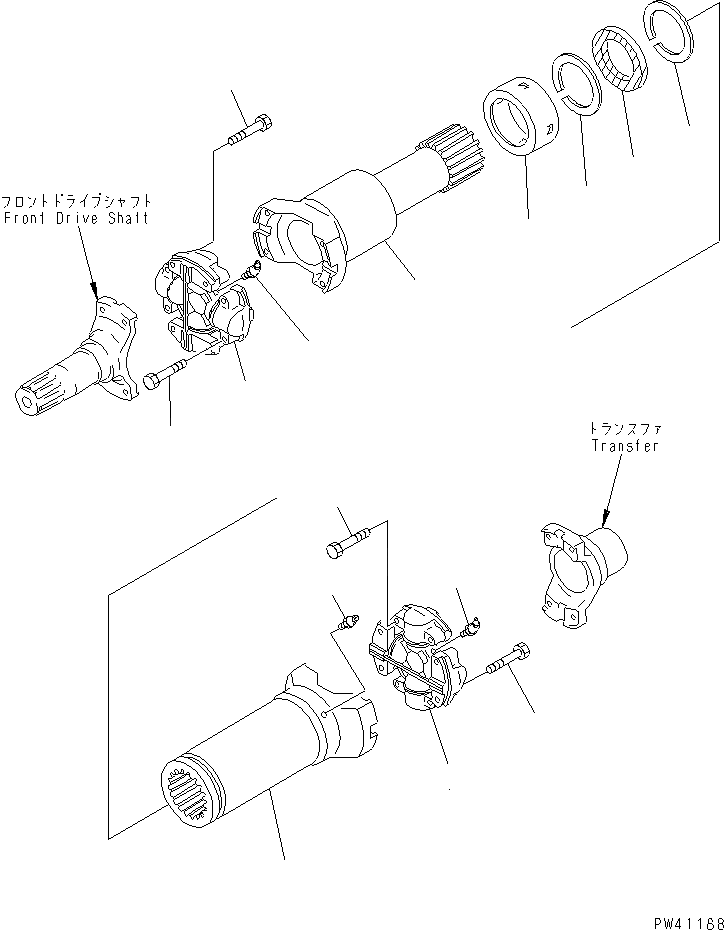 フロントドライブシャフト
Front Drive Shaft

トランスファ
Transfer

PW41188